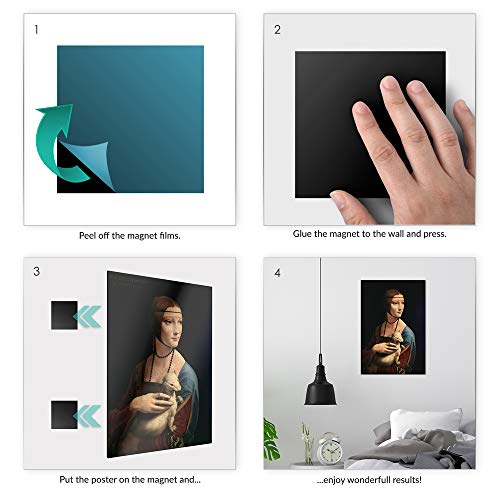 1

Peel off the magnet films.

2

Glue the magnet to the wall and press.

3

Put the poster on the magnet and...

4

...enjoy wonderfull results!