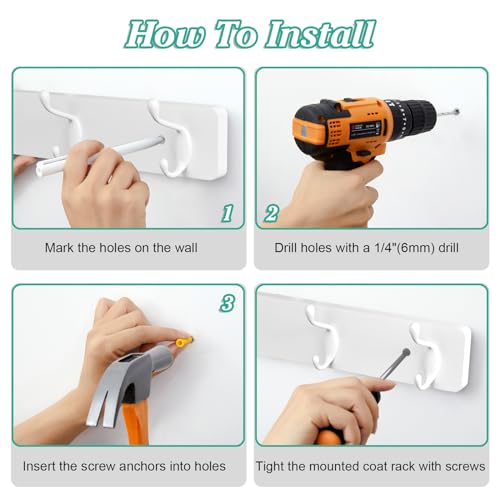 How To Install

1

Mark the holes on the wall

2

Drill holes with a 1/4"(6mm) drill

3

Insert the screw anchors into holes

Tight the mounted coat rack with screws