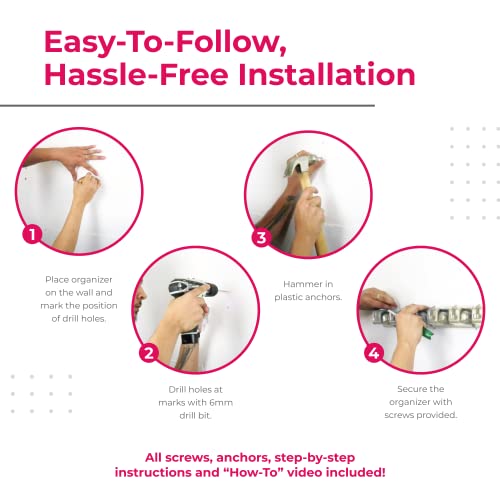 Easy-To-Follow, Hassle-Free Installation

1

Place organizer on the wall and mark the position of drill holes.

2

Drill holes at marks with 6mm drill bit.

3

Hammer in plastic anchors.

4

Secure the organizer with screws provided.

All screws, anchors, step-by-step instructions and "How-To" video included!