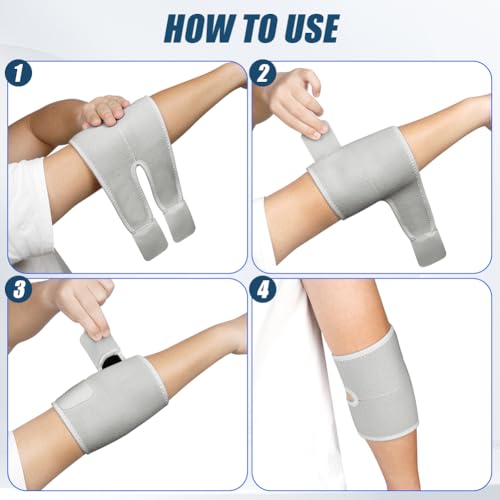 HOW TO USE

1

2

3

4