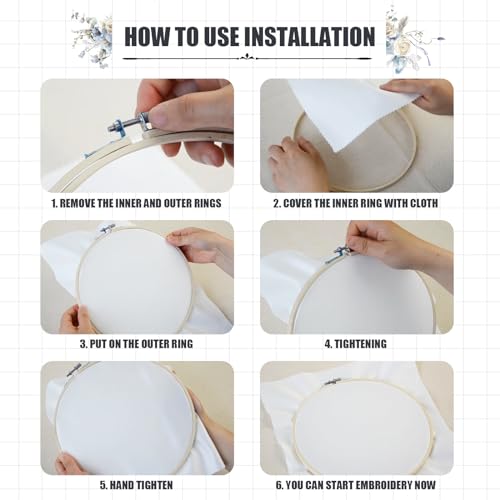 HOW TO USE INSTALLATION

1. REMOVE THE INNER AND OUTER RINGS

2. COVER THE INNER RING WITH CLOTH

3. PUT ON THE OUTER RING

4. TIGHTENING

5. HAND TIGHTEN

6. YOU CAN START EMBROIDERY NOW