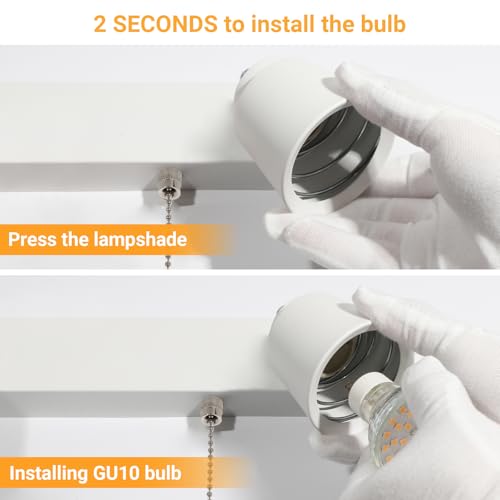 2 SECONDS to install the bulb

Press the lampshade

Installing GU10 bulb