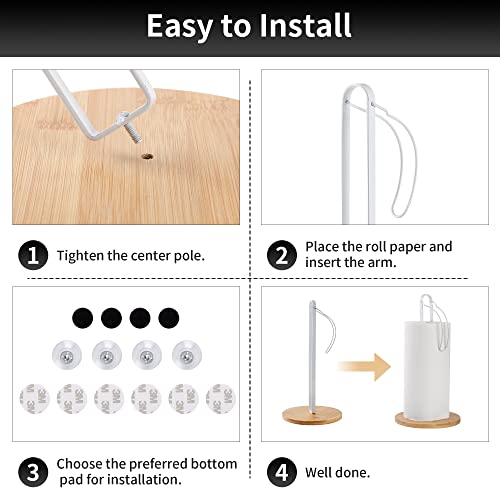 Easy to Install

1 Tighten the center pole.

2 Place the roll paper and insert the arm.

3M 3M 3M 3M 3M 3M

3 Choose the preferred bottom pad for installation.

4 Well done.