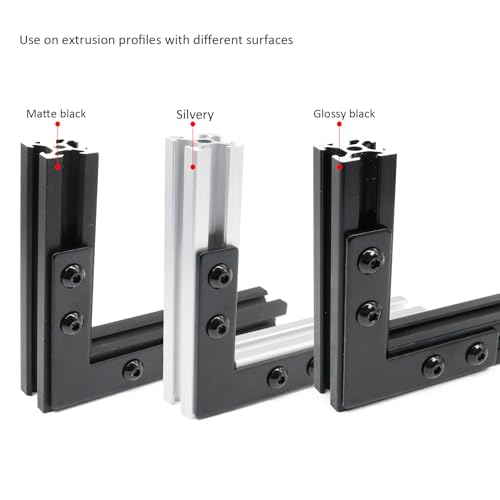 Use on extrusion profiles with different surfaces

Matte black

Silvery

Glossy black