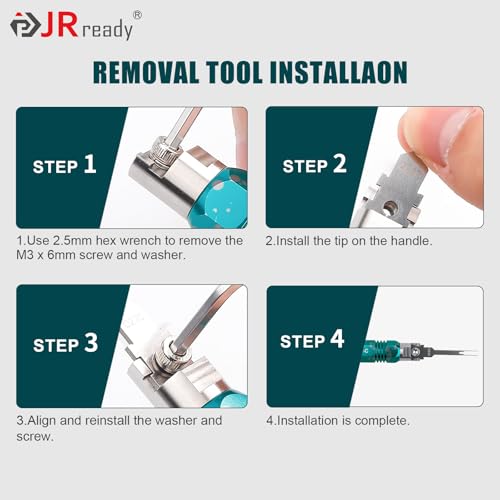 JRready®

REMOVAL TOOL INSTALLAON

STEP 1

1.Use 2.5mm hex wrench to remove the M3 x 6mm screw and washer.

STEP 2

2.Install the tip on the handle.

STEP 3

3.Align and reinstall the washer and screw.

STEP 4

4.Installation is complete.