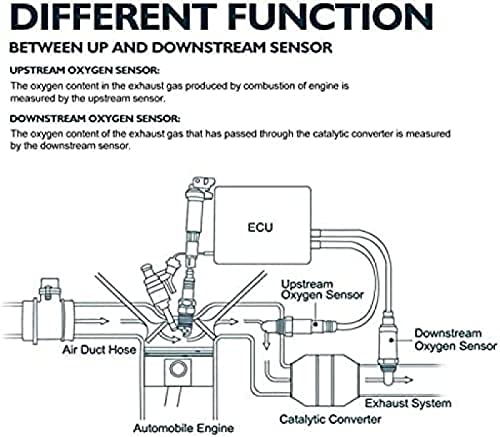 DIFFERENT FUNCTION

BETWEEN UP AND DOWNSTREAM SENSOR

UPSTREAM OXYGEN SENSOR:

The oxygen content in the exhaust gas produced by combustion of engine is measured by the upstream sensor.

DOWNSTREAM OXYGEN SENSOR:

The oxygen content of the exhaust gas that has passed through the catalytic converter is measured by the downstream sensor.

ECU

Upstream Oxygen Sensor

Downstream Oxygen Sensor

Air Duct Hose

Exhaust System

Catalytic Converter

Automobile Engine