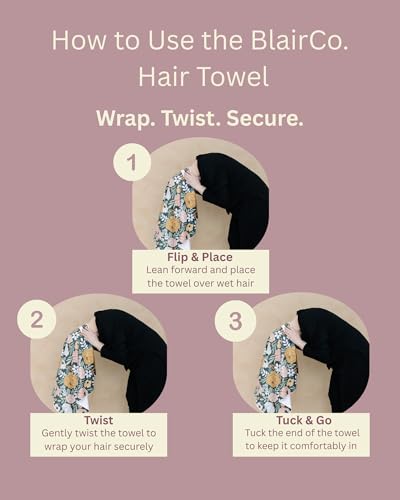 How to Use the BlairCo. Hair Towel

Wrap. Twist. Secure.

1

Flip & Place
Lean forward and place the towel over wet hair

2

Twist
Gently twist the towel to wrap your hair securely

3

Tuck & Go
Tuck the end of the towel to keep it comfortably in