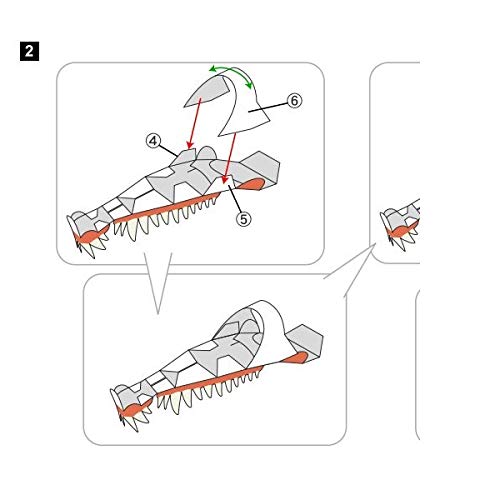 2

6

4

5