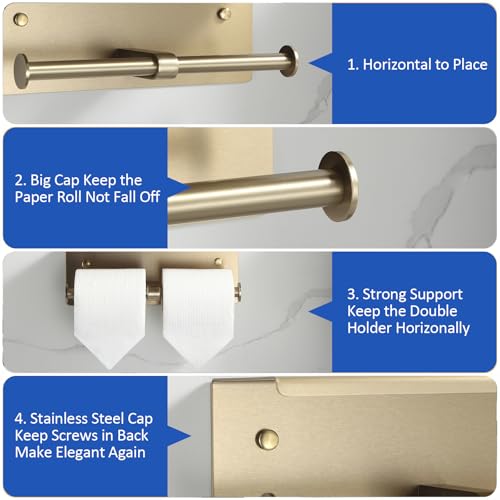 1. Horizontal to Place

2. Big Cap Keep the Paper Roll Not Fall Off

3. Strong Support Keep the Double Holder Horizonally

4. Stainless Steel Cap Keep Screws in Back Make Elegant Again