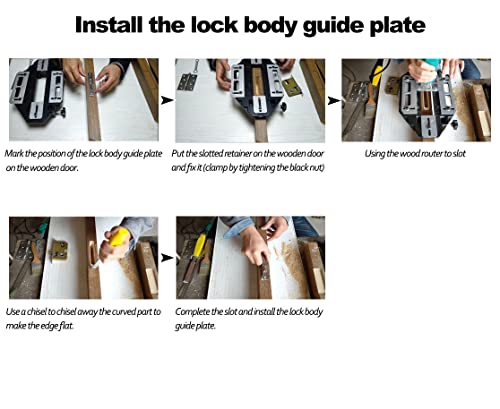 Install the lock body guide plate

Mark the position of the lock body guide plate on the wooden door.

Put the slotted retainer on the wooden door and fix it (clamp by tightening the black nut)

Using the wood router to slot

Use a chisel to chisel away the curved part to make the edge flat.

Complete the slot and install the lock body guide plate.