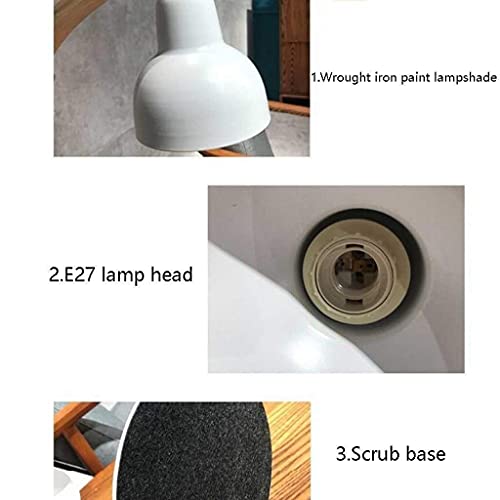 1.Wrought iron paint lampshade

2.E27 lamp head

3.Scrub base