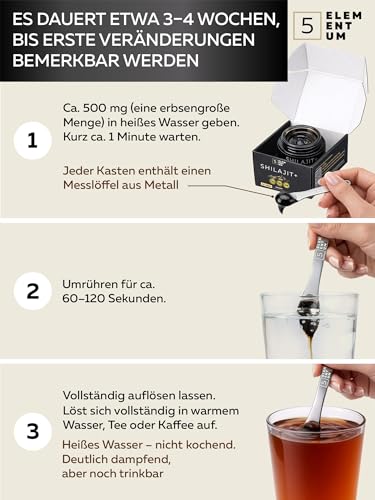 ES DAUERT ETWA 3–4 WOCHEN, BIS ERSTE VERÄNDERUNGEN BEMERKBAR WERDEN

5 ELEMENTUM

1

Ca. 500 mg (eine erbsengroße Menge) in heißes Wasser geben. Kurz ca. 1 Minute warten.

Jeder Kasten enthält einen Messlöffel aus Metall

SHILAJIT+

2

Umrühren für ca. 60–120 Sekunden.

3

Vollständig auflösen lassen. Löst sich vollständig in warmem Wasser, Tee oder Kaffee auf.

Heißes Wasser – nicht kochend. Deutlich dampfend, aber noch trinkbar