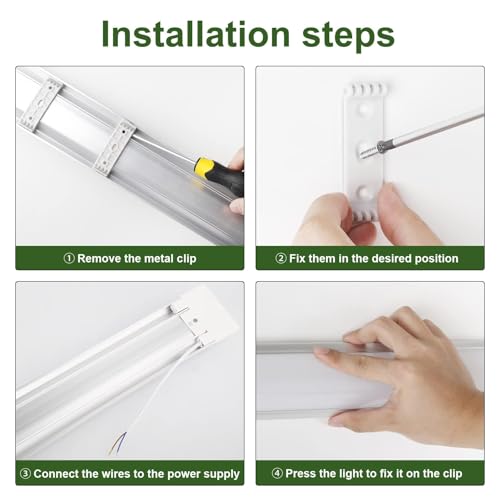 Installation steps

① Remove the metal clip

② Fix them in the desired position

③ Connect the wires to the power supply

④ Press the light to fix it on the clip