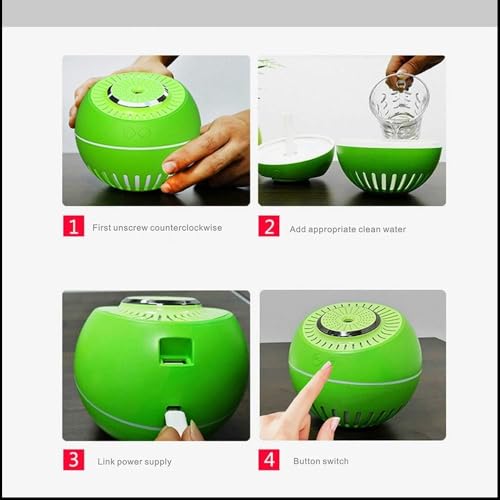 1 First unscrew counterclockwise

2 Add appropriate clean water

3 Link power supply

4 Button switch