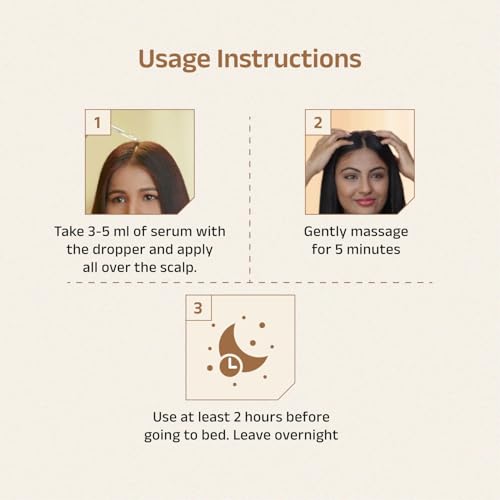 Usage Instructions

1

Take 3-5 ml of serum with the dropper and apply all over the scalp.

2

Gently massage for 5 minutes

3

Use at least 2 hours before going to bed. Leave overnight