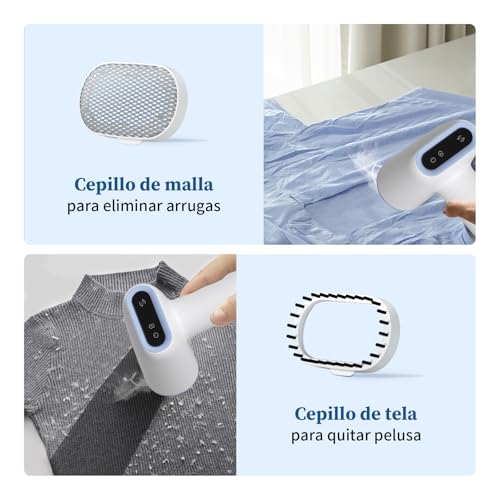 Cepillo de malla
para eliminar arrugas

Cepillo de tela
para quitar pelusa