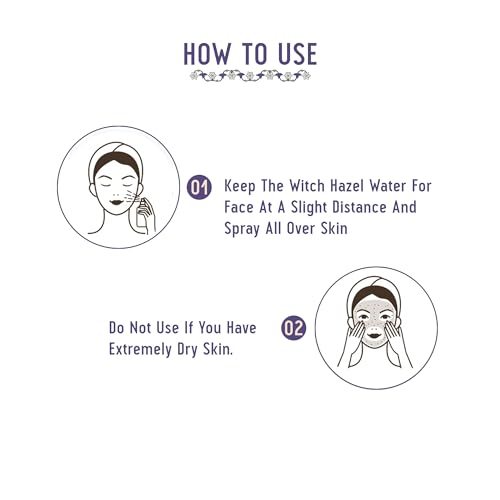 HOW TO USE

01 Keep The Witch Hazel Water For Face At A Slight Distance And Spray All Over Skin

Do Not Use If You Have Extremely Dry Skin. 02