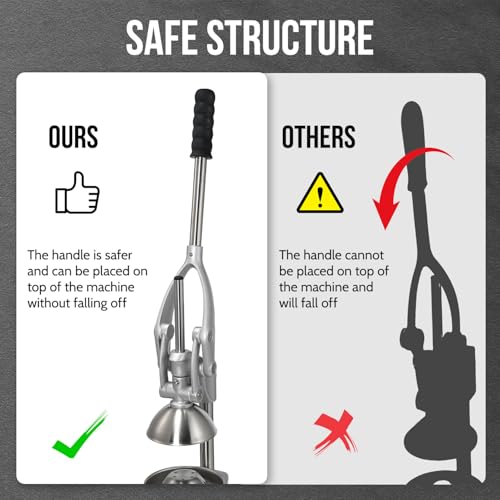 SAFE STRUCTURE

OURS

The handle is safer and can be placed on top of the machine without falling off

OTHERS

!

The handle cannot be placed on top of the machine and will fall off