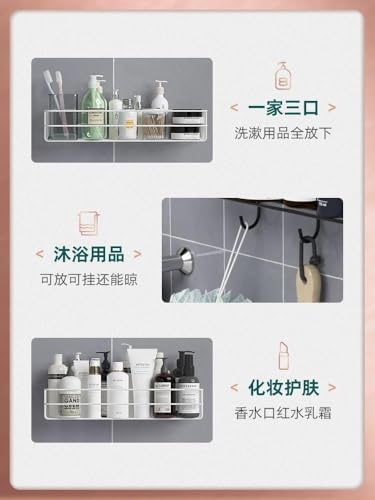 < 一家三口 >
洗漱用品全放下

< 沐浴用品 >
可放可挂还能晾

< 化妆护肤 >
香水口红水乳霜