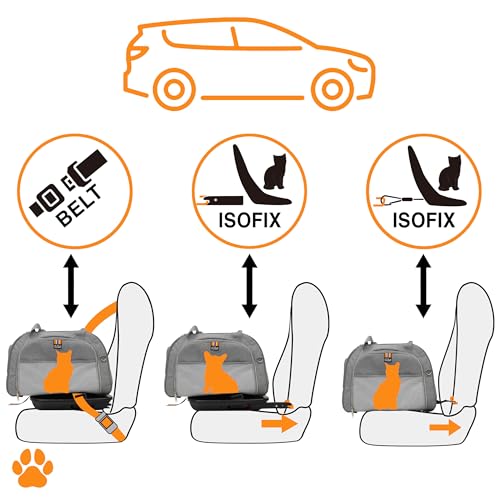 BELT

ISOFIX

ISOFIX