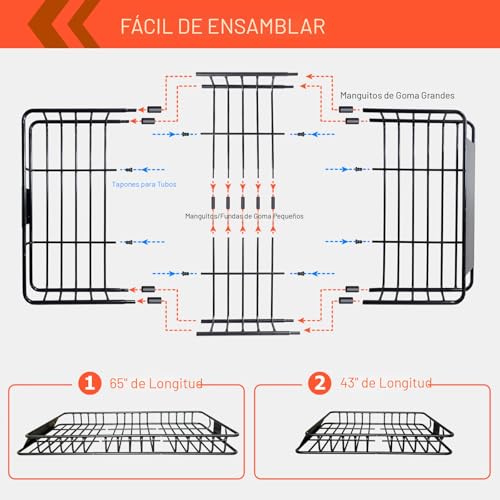 FÁCIL DE ENSAMBLAR

Manguitos de Goma Grandes

Tapones para Tubos

Manguitos/Fundas de Goma Pequeños

1 65" de Longitud

2 43" de Longitud