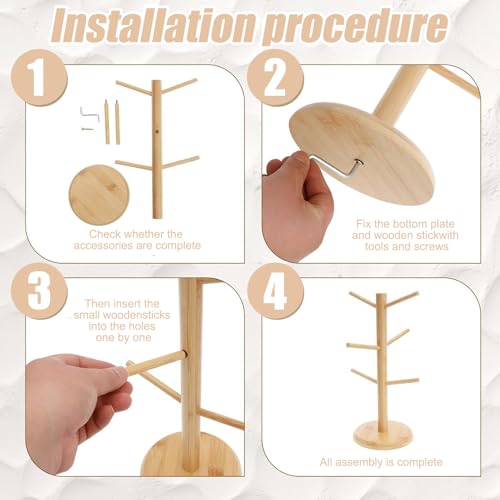 Installation procedure

1

Check whether the accessories are complete

2

Fix the bottom plate and wooden stickwith tools and screws

3

Then insert the small woodensticks into the holes one by one

4

All assembly is complete