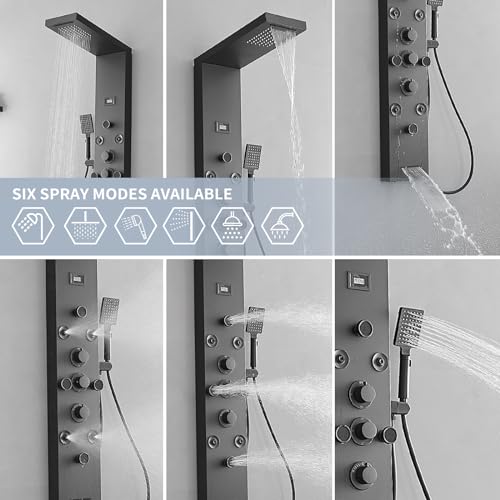 SIX SPRAY MODES AVAILABLE