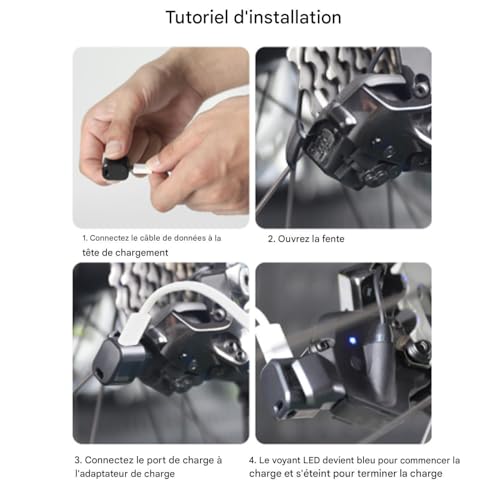 Tutoriel d'installation

1. Connectez le câble de données à la tête de chargement

2. Ouvrez la fente

3. Connectez le port de charge à l'adaptateur de charge

4. Le voyant LED devient bleu pour commencer la charge et s'éteint pour terminer la charge