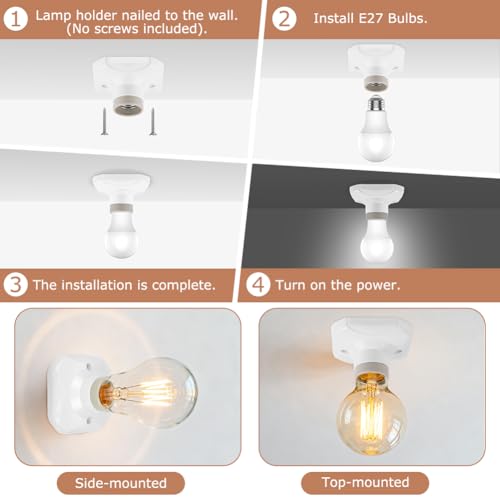 1 Lamp holder nailed to the wall. (No screws included).

2 Install E27 Bulbs.

3 The installation is complete.

4 Turn on the power.

Side-mounted

Top-mounted