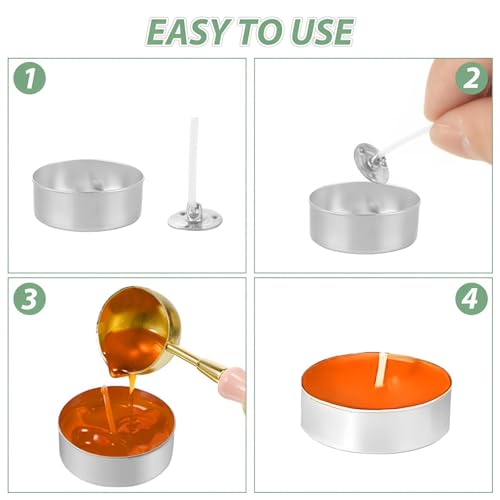 EASY TO USE

1

2

3

4