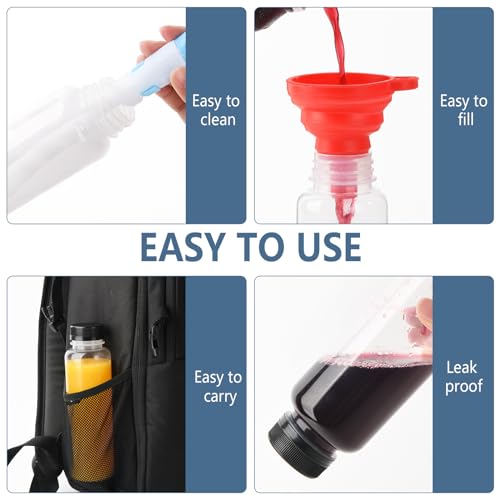 Easy to clean

Easy to fill

EASY TO USE

Easy to carry

Leak proof