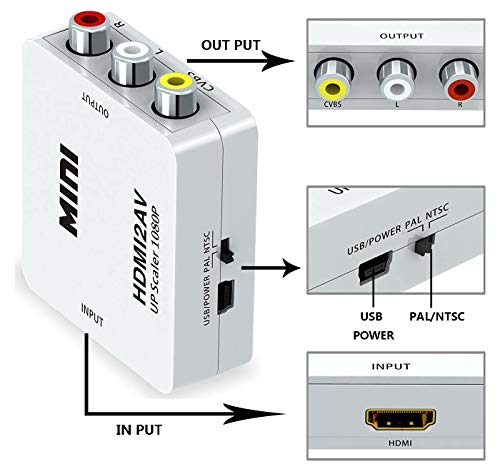 R
L
CVBS
OUTPUT
MINI
HDMI2AV
UP Scaler 1080P
USB/POWER PAL NTSC
INPUT
OUT PUT
OUTPUT
CVBS
L
R
USB/POWER PAL NTSC
USB
POWER
PAL/NTSC
INPUT
HDMI
IN PUT