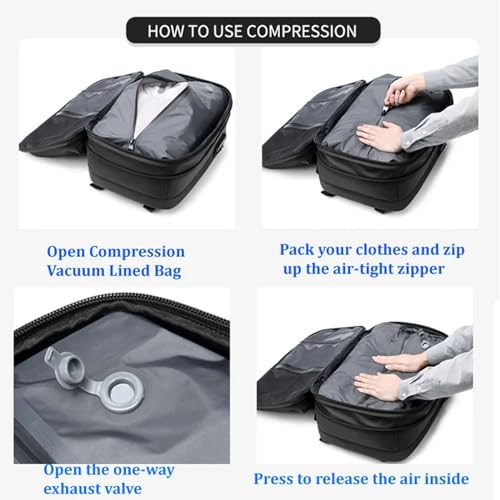 HOW TO USE COMPRESSION

Open Compression Vacuum Lined Bag

Pack your clothes and zip up the air-tight zipper

Open the one-way exhaust valve

Press to release the air inside