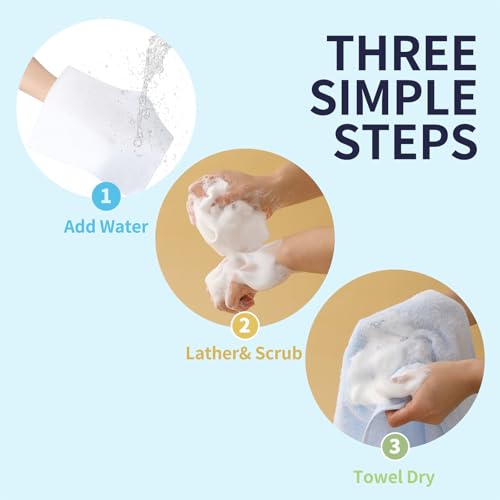 THREE SIMPLE STEPS

1
Add Water

2
Lather& Scrub

3
Towel Dry