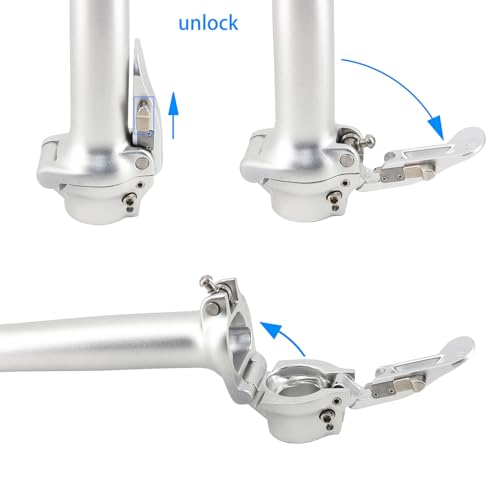 unlock