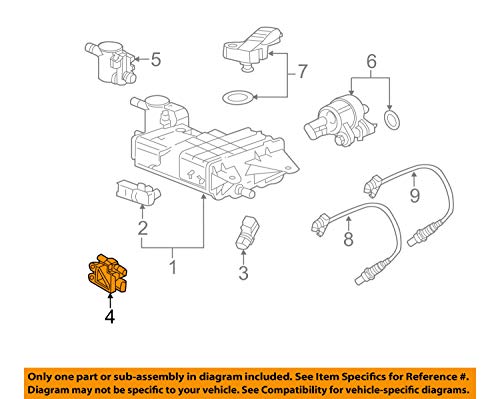 5

7

6

9

2

8

1

3

4

Only one part or sub-assembly in diagram included. See Item Specifics for Reference #. Diagram may not be specific to your vehicle. See Compatibility for vehicle-specific diagrams.