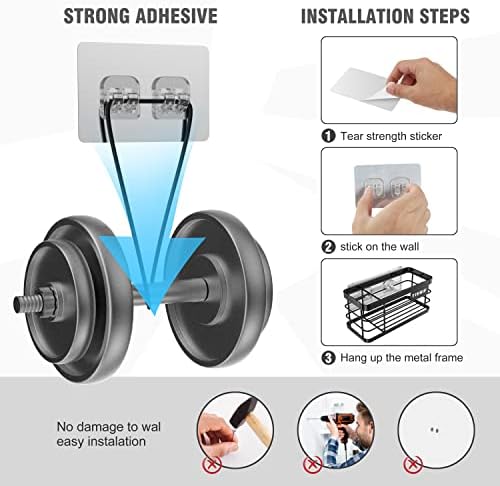 STRONG ADHESIVE

INSTALLATION STEPS

1 Tear strength sticker

2 stick on the wall

3 Hang up the metal frame

No damage to wal easy instalation