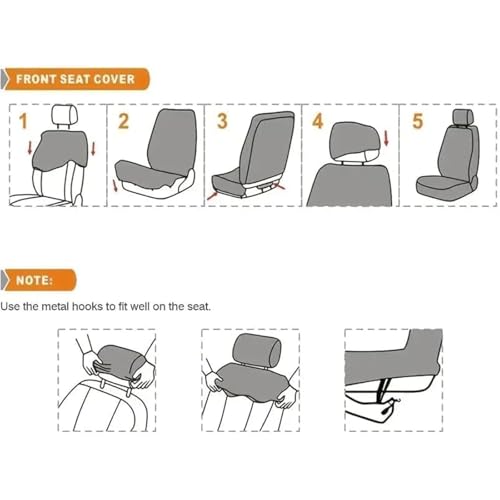 FRONT SEAT COVER

1

2

3

4

5

NOTE:

Use the metal hooks to fit well on the seat.