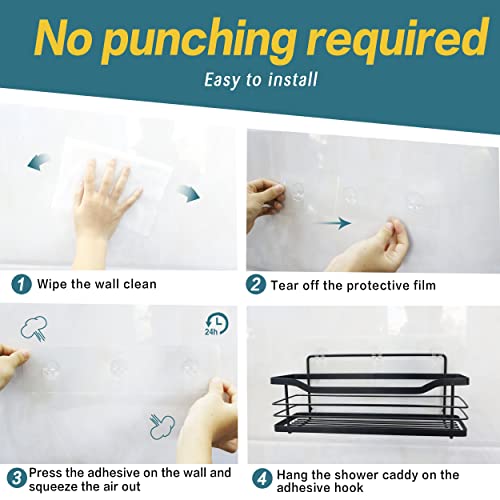 No punching required

Easy to install

1 Wipe the wall clean

2 Tear off the protective film

24h

3 Press the adhesive on the wall and squeeze the air out

4 Hang the shower caddy on the adhesive hook