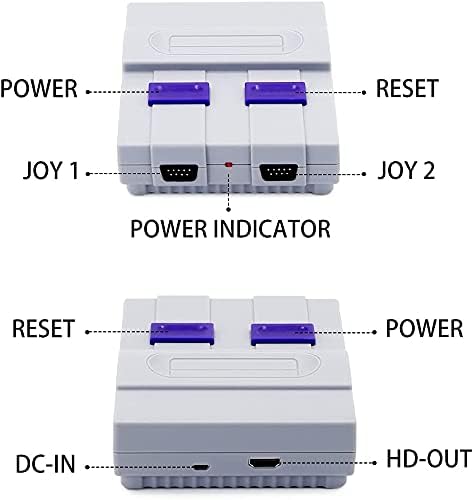 POWER
RESET
JOY 1
JOY 2
POWER INDICATOR

RESET
POWER
DC-IN
HD-OUT