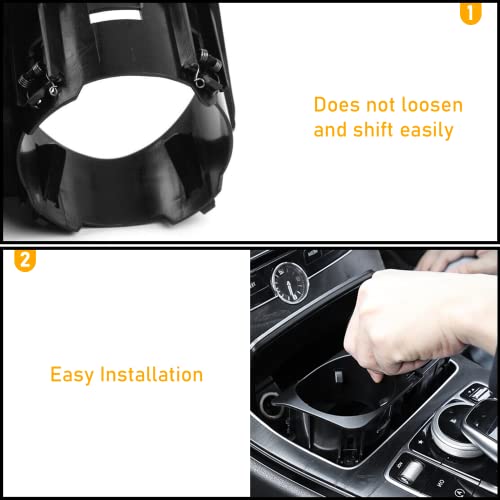 1

Does not loosen and shift easily

2

Easy Installation