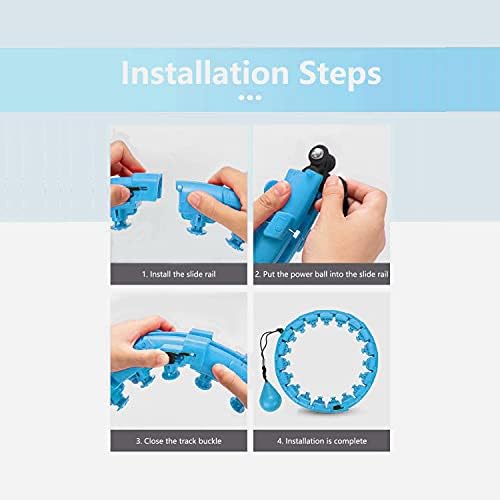 Installation Steps

1. Install the slide rail

2. Put the power ball into the slide rail

3. Close the track buckle

4. Installation is complete