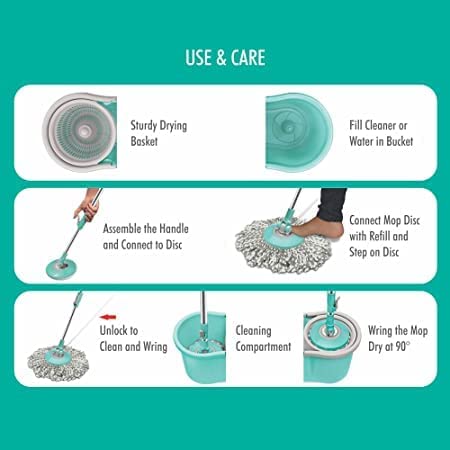 USE & CARE

Sturdy Drying Basket

Fill Cleaner or Water in Bucket

Assemble the Handle and Connect to Disc

Connect Mop Disc with Refill and Step on Disc

Unlock to Clean and Wring

Cleaning Compartment

Wring the Mop Dry at 90°