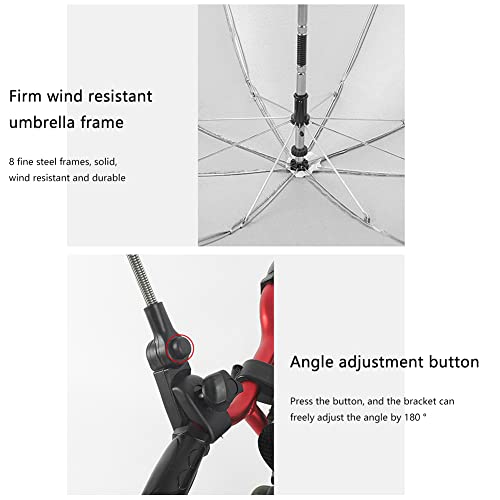 Firm wind resistant umbrella frame

8 fine steel frames, solid, wind resistant and durable

Angle adjustment button

Press the button, and the bracket can freely adjust the angle by 180 °