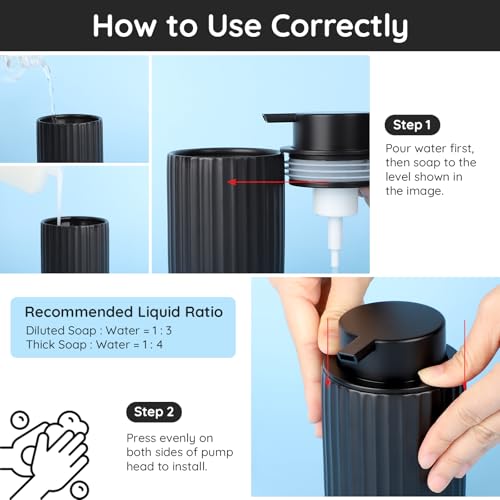 How to Use Correctly

Step 1

Pour water first, then soap to the level shown in the image.

Recommended Liquid Ratio

Diluted Soap : Water = 1 : 3

Thick Soap : Water = 1 : 4

Step 2

Press evenly on both sides of pump head to install.