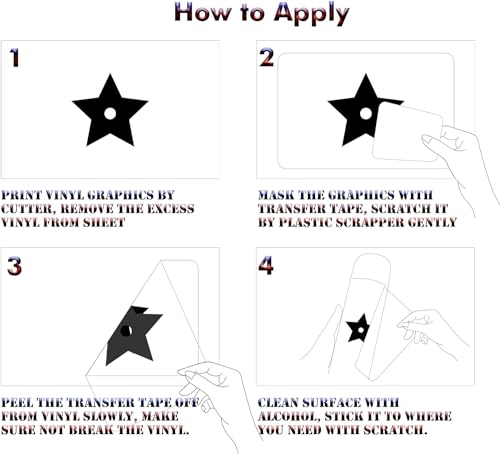 How to Apply

1

PRINT VINYL GRAPHICS BY CUTTER, REMOVE THE EXCESS VINYL FROM SHEET

2

MASK THE GRAPHICS WITH TRANSFER TAPE, SCRATCH IT BY PLASTIC SCRAPPER GENTLY

3

PEEL THE TRANSFER TAPE OFF FROM VINYL SLOWLY, MAKE SURE NOT BREAK THE VINYL.

4

CLEAN SURFACE WITH ALCOHOL, STICK IT TO WHERE YOU NEED WITH SCRATCH.