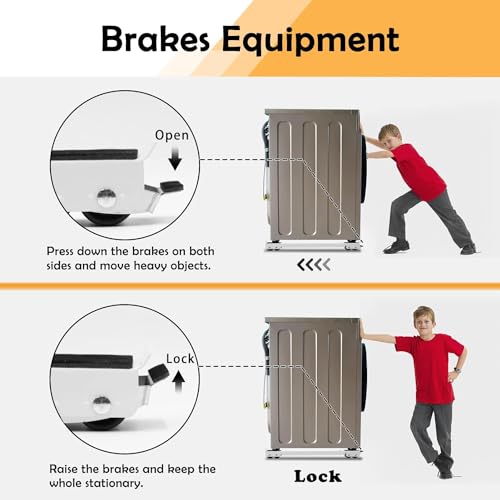 Brakes Equipment

Open

Press down the brakes on both sides and move heavy objects.

Lock

Raise the brakes and keep the whole stationary.

Lock