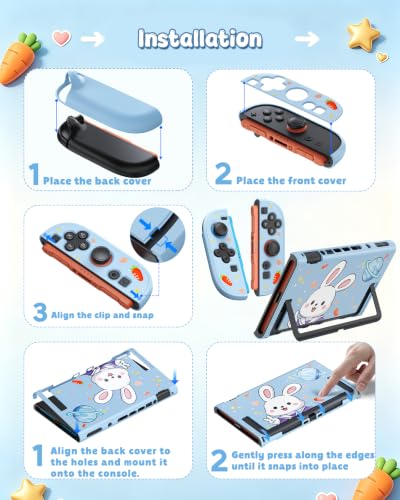 Installation

1 Place the back cover

2 Place the front cover

3 Align the clip and snap

1 Align the back cover to the holes and mount it onto the console.

2 Gently press along the edges until it snaps into place