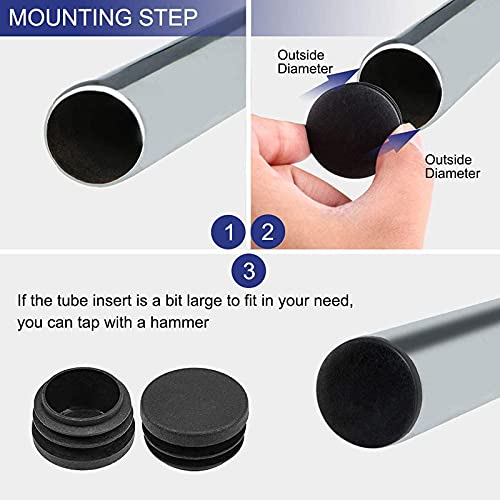 MOUNTING STEP

Outside Diameter

Outside Diameter

1

2

3

If the tube insert is a bit large to fit in your need, you can tap with a hammer