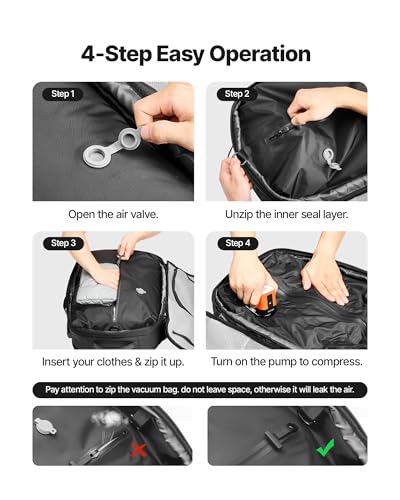 4-Step Easy Operation

Step 1

Open the air valve.

Step 2

Unzip the inner seal layer.

Step 3

Insert your clothes & zip it up.

Step 4

Turn on the pump to compress.

Pay attention to zip the vacuum bag. do not leave space, otherwise it will leak the air.